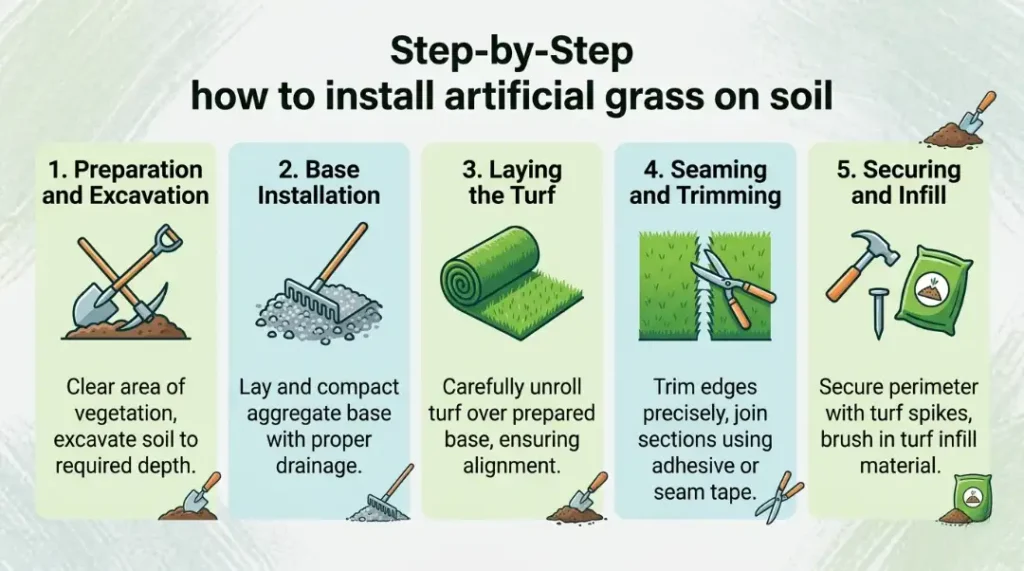 Step-by-Step
how to install artificial grass on soil

1. Preparation and Excavation

Clear area of vegetation, excavate soil to required depth.

2. Base Installation

Lay and compact aggregate base with proper drainage.

3. Laying the Turf

Carefully unroll turf over prepared base, ensuring alignment.

4. Seaming and Trimming

Trim edges precisely, join sections using adhesive or seam tape.

5. Securing and Infill

Secure perimeter with turf spikes, brush in turf infill material.